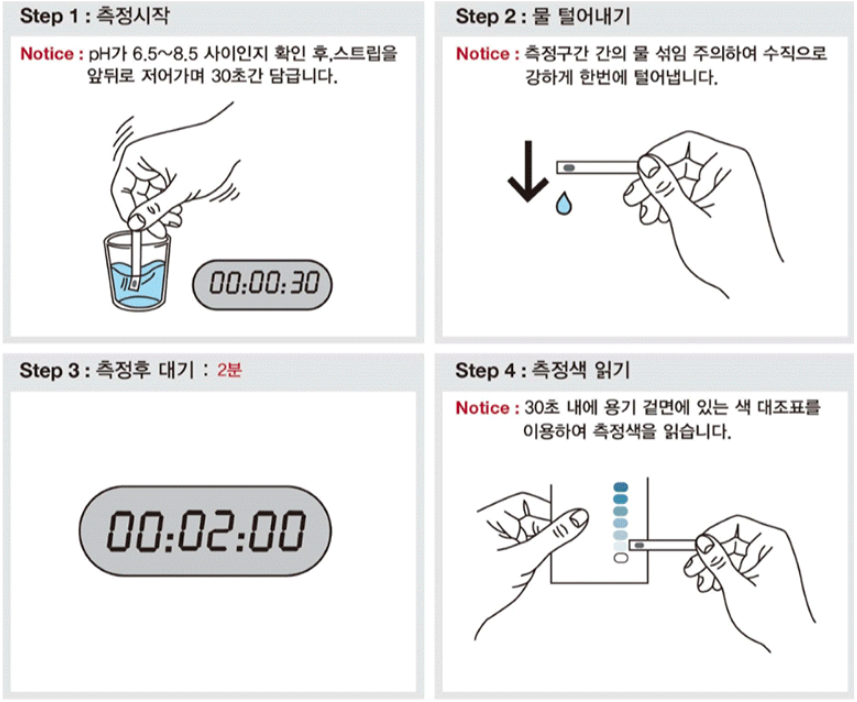 Step 1 : 측정시작

Notice : pH가 6.5~8.5 사이인지 확인 후,스트립을 앞뒤로 저어가며 30초간 담급니다.

00:00:30

Step 2 : 물 털어내기

Notice : 측정구간 간의 물 섞임 주의하여 수직으로 강하게 한번에 털어냅니다.

Step 3 : 측정후 대기 : 2분

00:02:00

Step 4 : 측정색 읽기

Notice : 30초 내에 용기 겉면에 있는 색 대조표를 이용하여 측정색을 읽습니다.