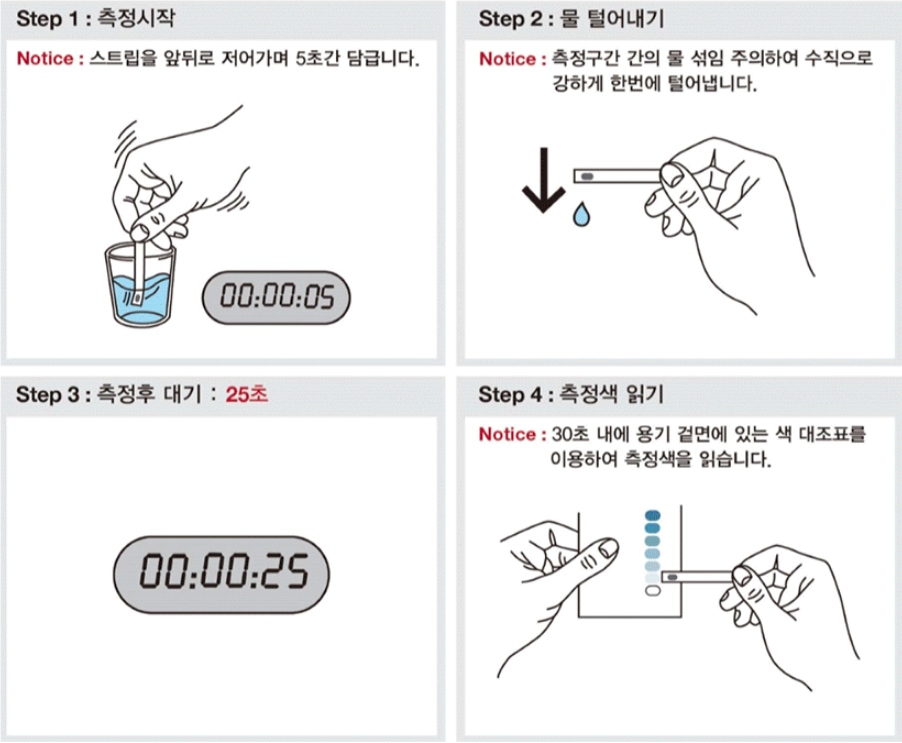 Step 1 : 측정시작

Notice : 스트립을 앞뒤로 저어가며 5초간 담급니다.

00:00:05

Step 2 : 물 털어내기

Notice : 측정구간 간의 물 섞임 주의하여 수직으로 강하게 한번에 털어냅니다.

Step 3 : 측정후 대기 : 25초

00:00:25

Step 4 : 측정색 읽기

Notice : 30초 내에 용기 겉면에 있는 색 대조표를 이용하여 측정색을 읽습니다.