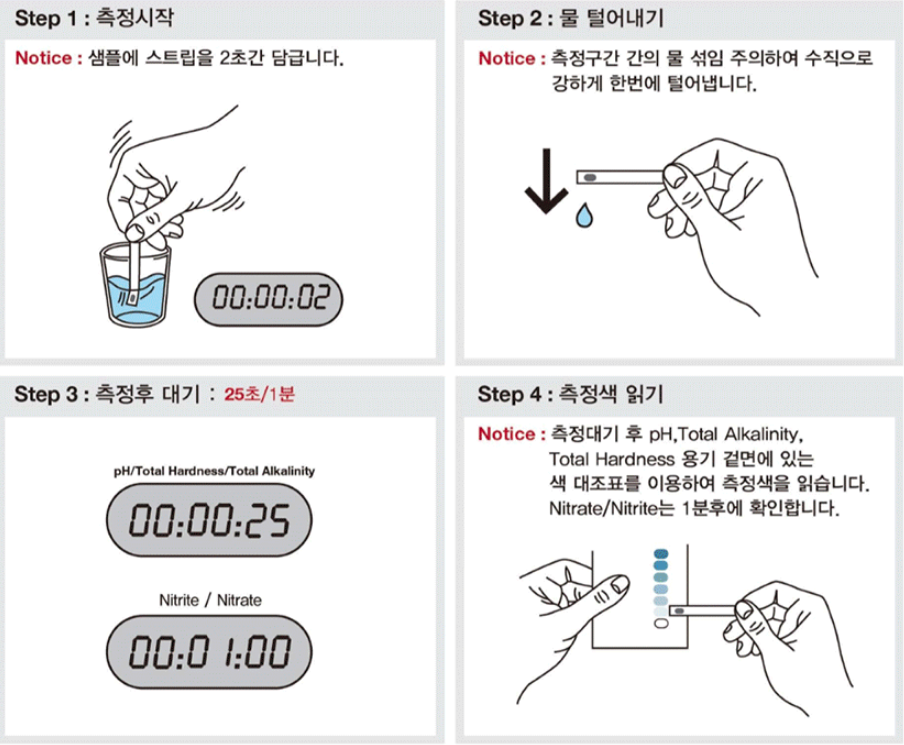 Step 1 : 측정시작

Notice : 샘플에 스트립을 2초간 담급니다.

00:00:02

Step 2 : 물 털어내기

Notice : 측정구간 간의 물 섞임 주의하여 수직으로 강하게 한번에 털어냅니다.

Step 3 : 측정후 대기 : 25초/1분

pH/Total Hardness/Total Alkalinity

00:00:25

Nitrite / Nitrate

00:01:00

Step 4 : 측정색 읽기

Notice : 측정대기 후 pH,Total Alkalinity, Total Hardness 용기 겉면에 있는 색 대조표를 이용하여 측정색을 읽습니다. Nitrate/Nitrite는 1분후에 확인합니다.